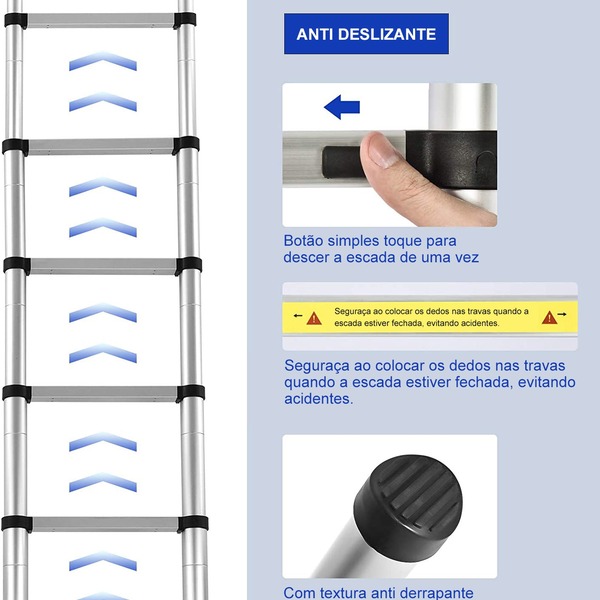 ANTI DESLIZANTE

Botão simples toque para descer a escada de uma vez

Seguraça ao colocar os dedos nas travas quando a escada estiver fechada, evitando acidentes.

Seguraça ao colocar os dedos nas travas quando a escada estiver fechada, evitando acidentes.

Com textura anti derrapante